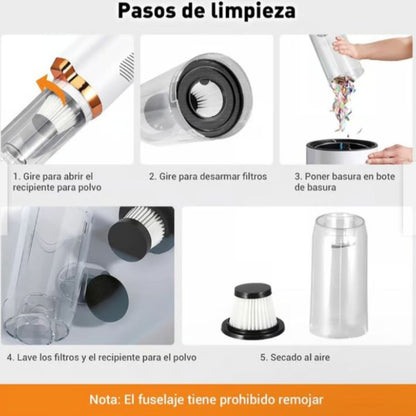 Pasos de limpieza

1. Gire para abrir el recipiente para polvo

2. Gire para desarmar filtros

3. Poner basura en bote de basura

4. Lave los filtros y el recipiente para el polvo

5. Secado al aire

Nota: El fuselaje tiene prohibido remojar